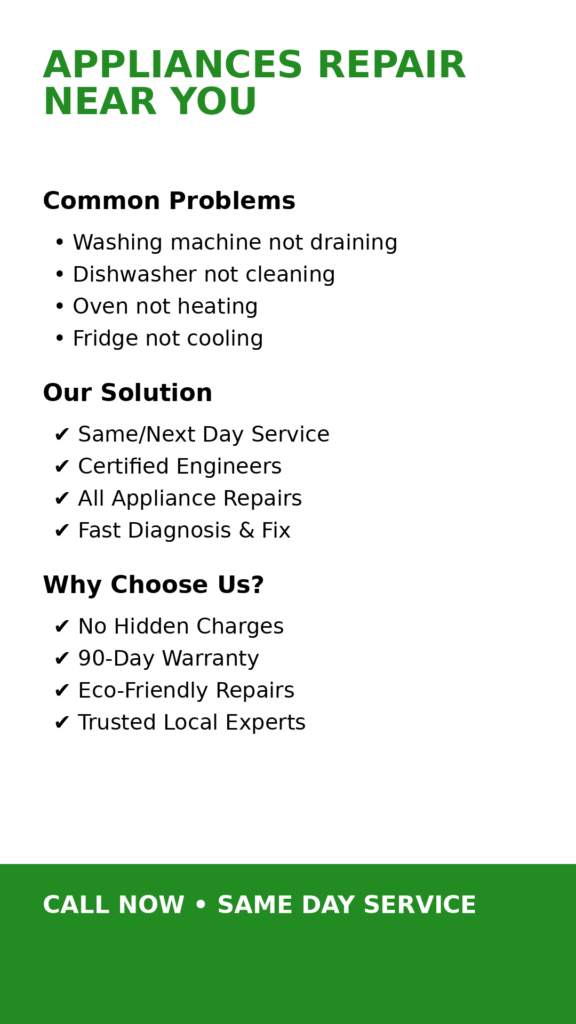 APPLIANCES REPAIR NEAR YOU

Common Problems

• Washing machine not draining
• Dishwasher not cleaning
• Oven not heating
• Fridge not cooling

Our Solution

✔ Same/Next Day Service
✔ Certified Engineers
✔ All Appliance Repairs
✔ Fast Diagnosis & Fix

Why Choose Us?

✔ No Hidden Charges
✔ 90-Day Warranty
✔ Eco-Friendly Repairs
✔ Trusted Local Experts

CALL NOW • SAME DAY SERVICE